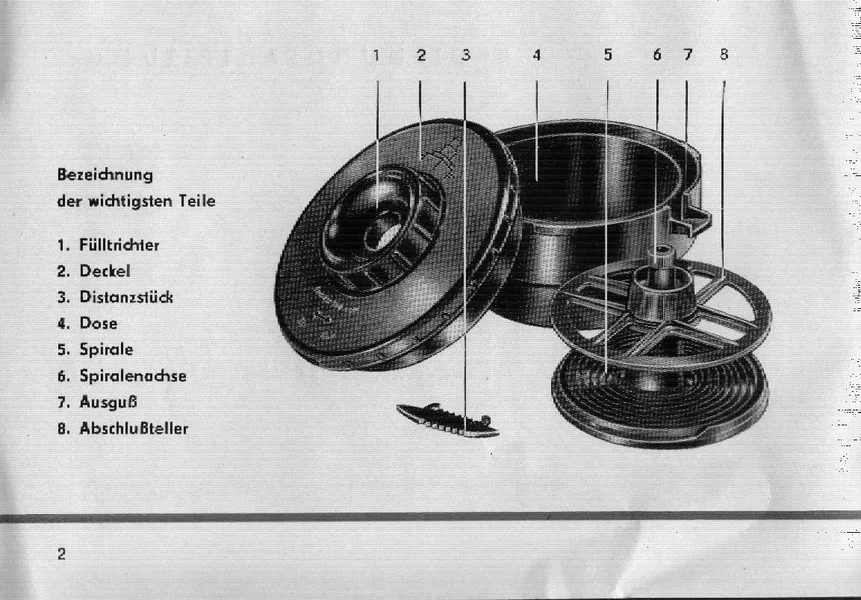 1 2 3 4 5 6 7 8

Bezeichnung
der wichtigsten Teile

1. Fülltrichter
2. Deckel
3. Distanzstück
4. Dose
5. Spirale
6. Spiralenachse
7. Ausguß
8. Abschlußteller

2